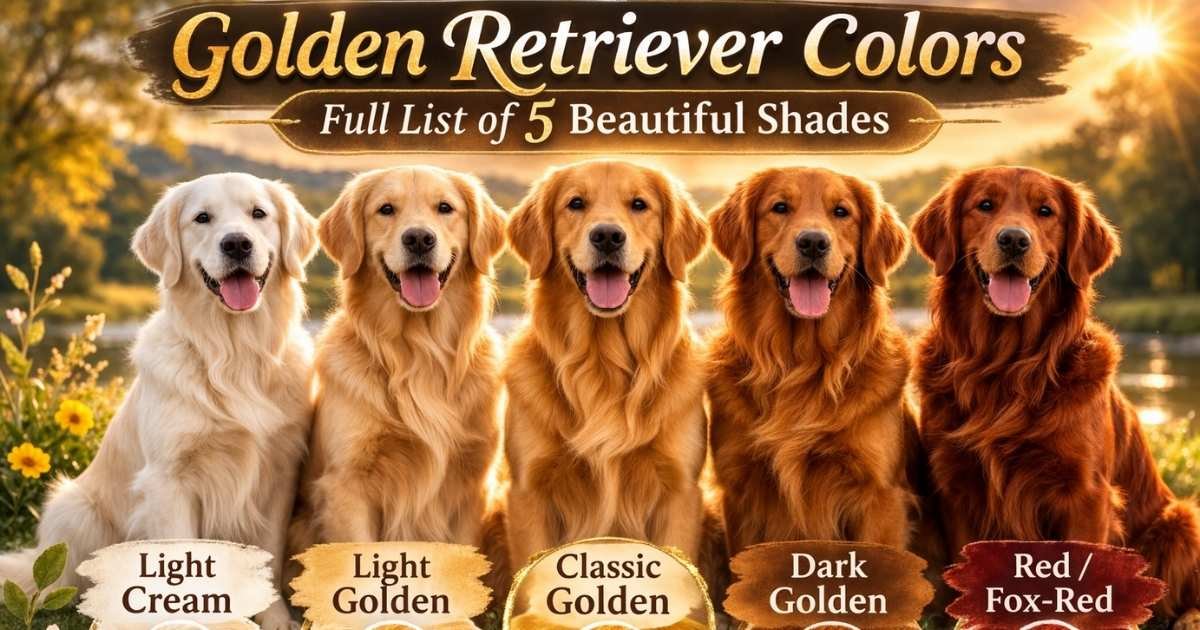 Golden Retriever Colors

Full List of 5 Beautiful Shades

Light Cream

Light Golden

Classic Golden

Dark Golden

Red / Fox-Red